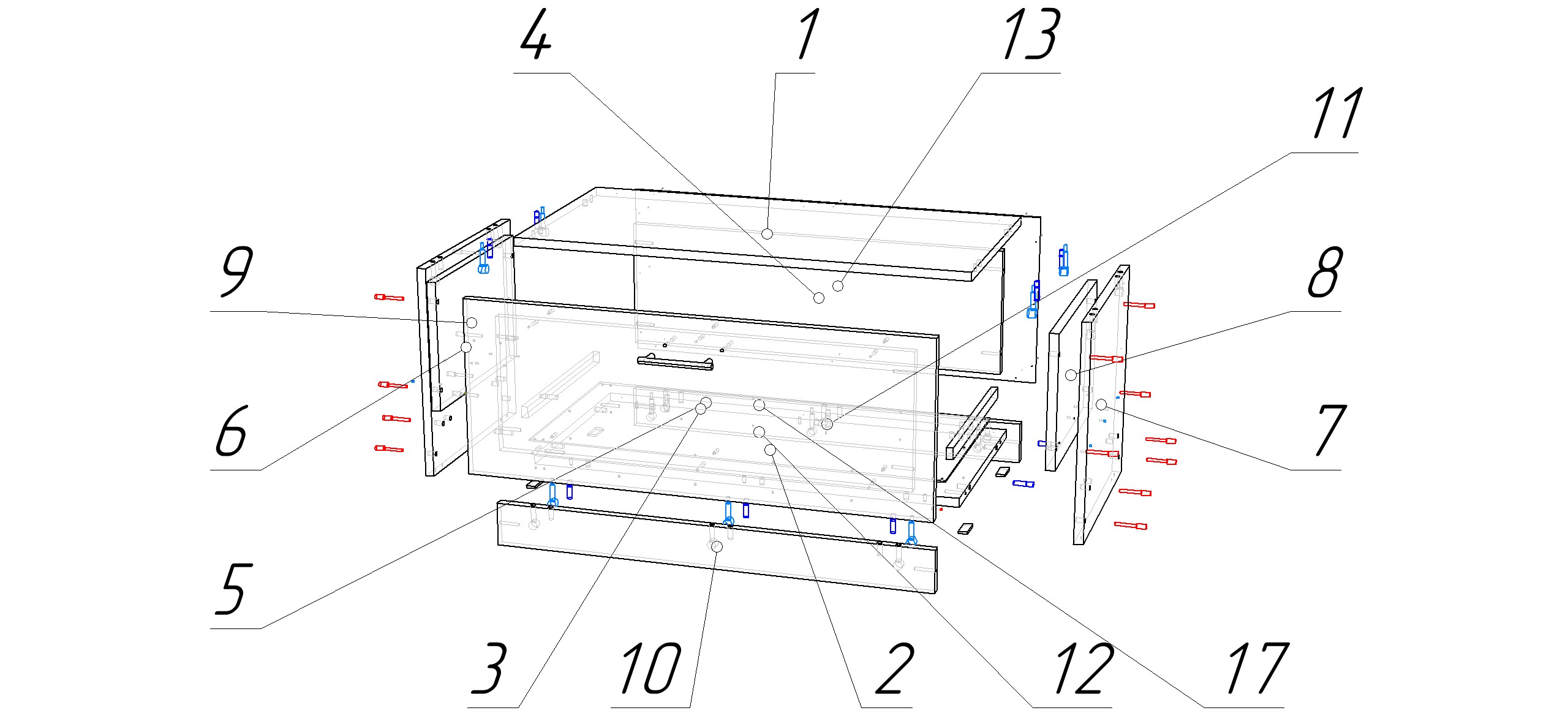 4
1
13
11
9
8
6
7
5
3
10
2
12
17