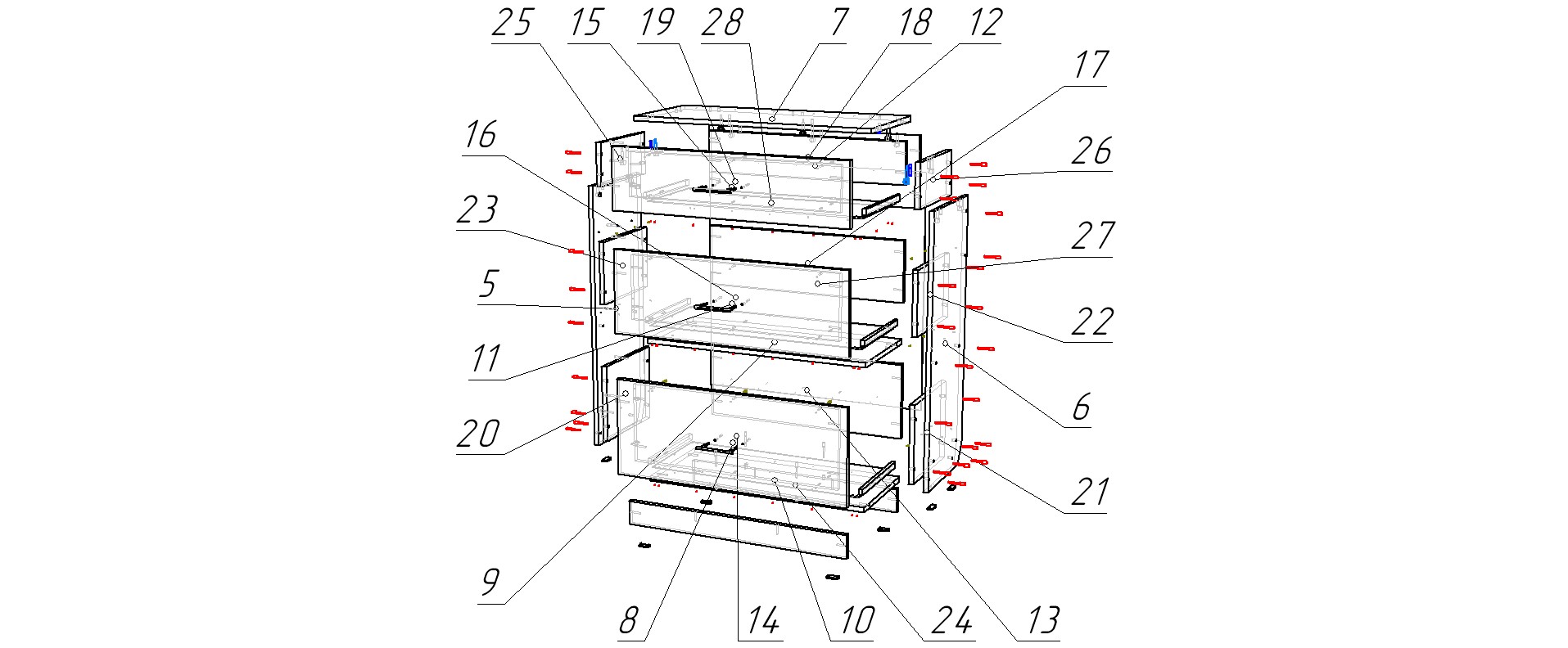 25 15 19 28 7 18 12

17

16

26

23

27

5

22

11

6

20

21

9

8 14 10 24 13