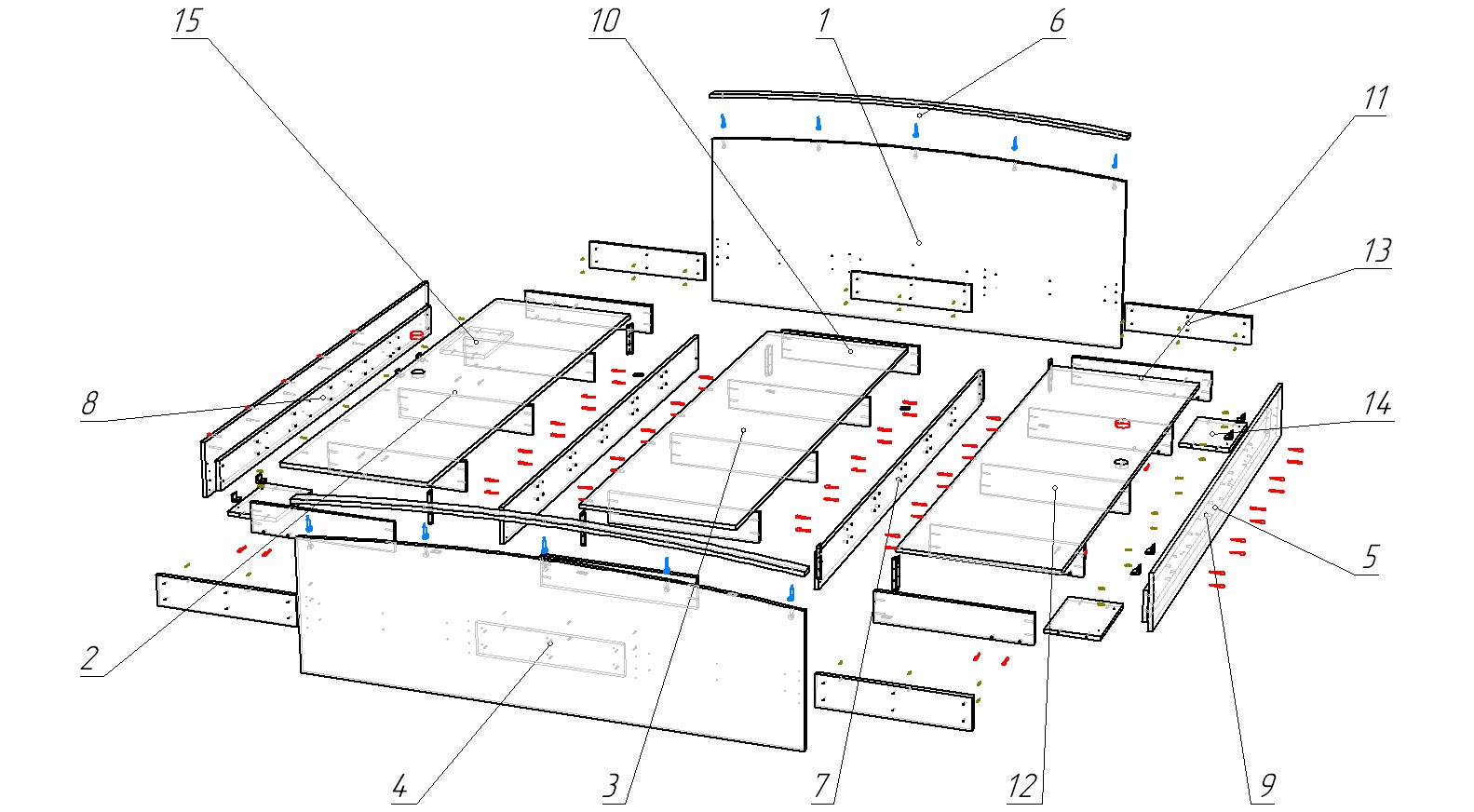 15
10
1
6
11
13
8
14
5
2
4
3
7
12
9