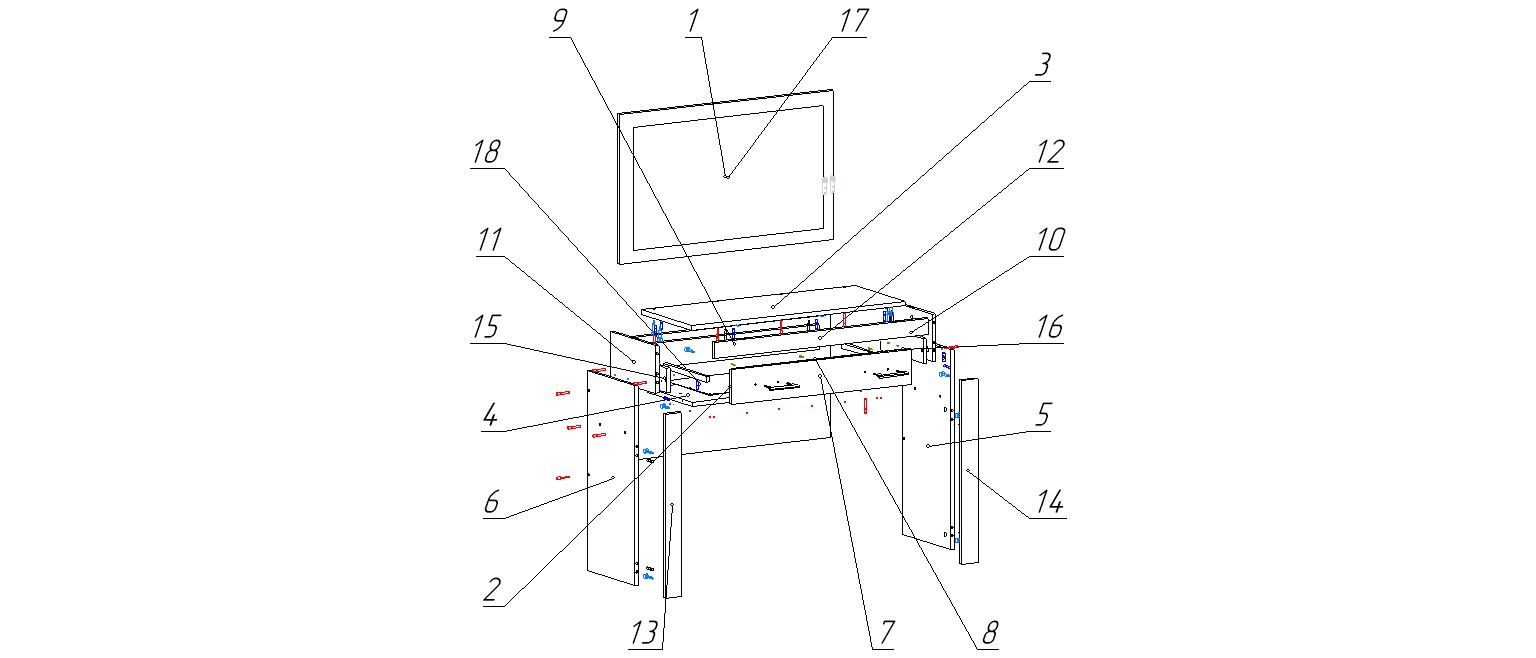 9
1
17
3
18
12
11
10
15
16
4
5
6
14
2
13
7
8