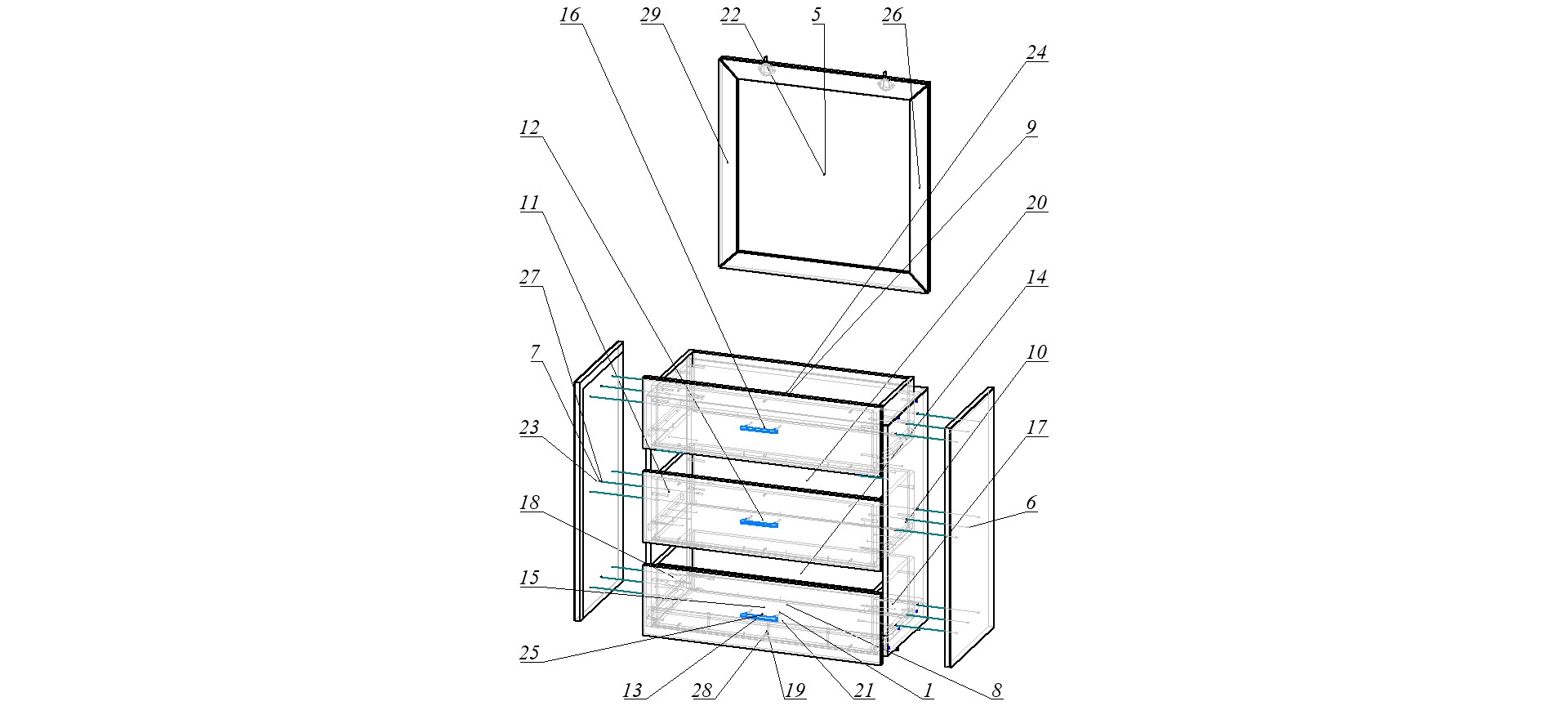 16
29
22
5
26
24
12
9
11
20
27
14
7
10
23
17
18
6
15
25
13
28
19
21
1
8