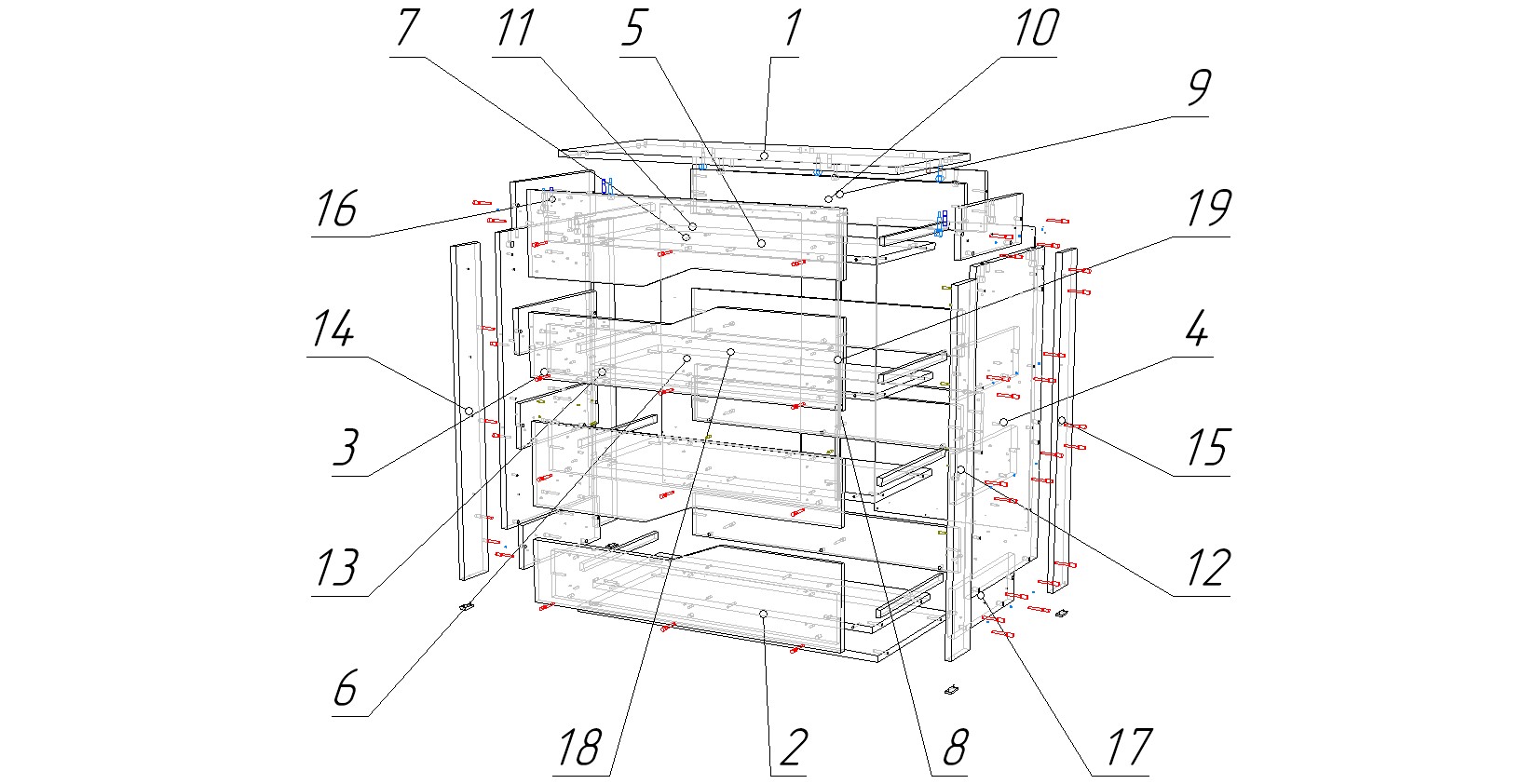 7 11 5 1 10

9

16 19

14 4

3 15

13 12

6

18 2 8 17