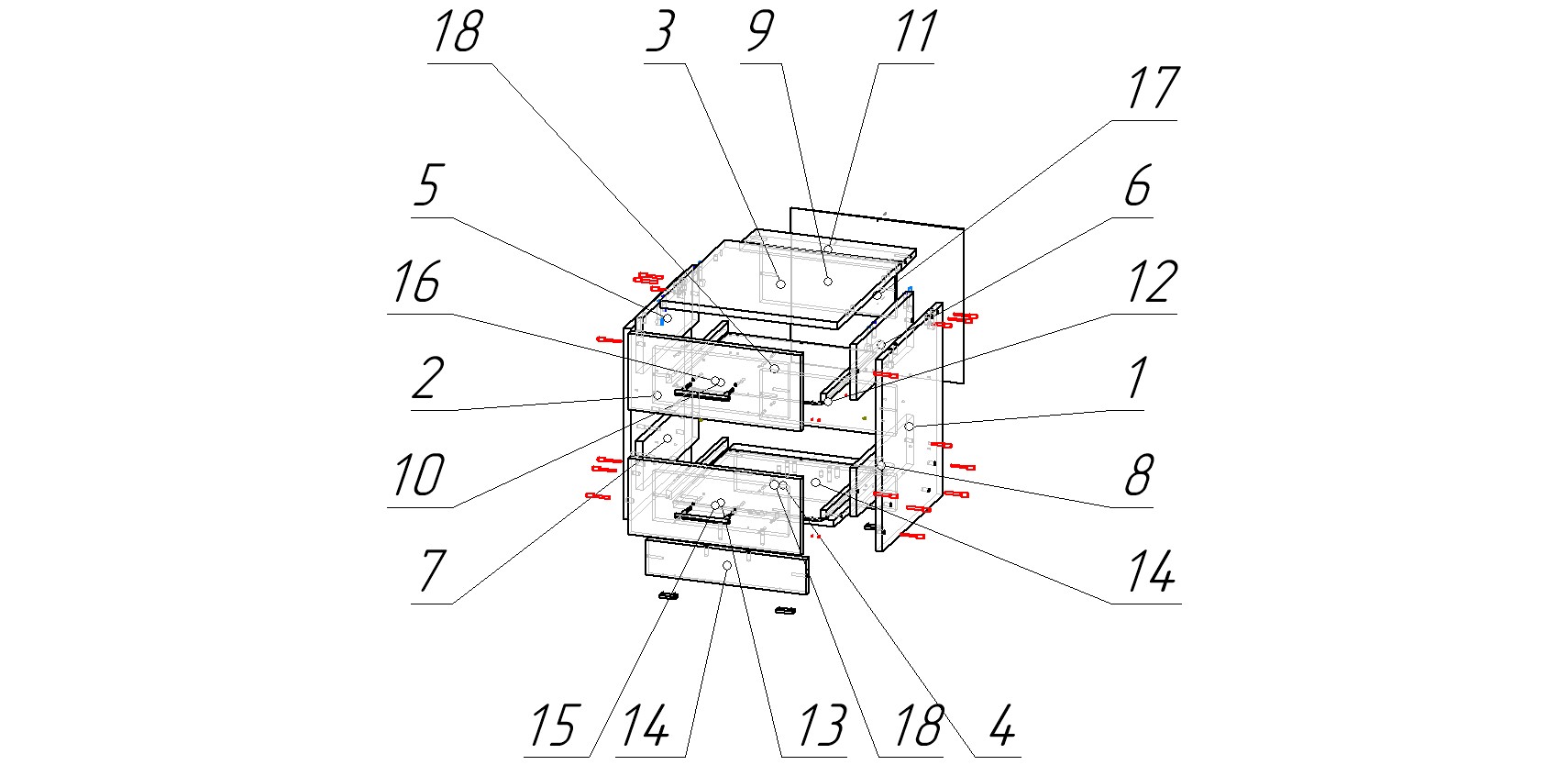 18
3
9
11
17
5
6
16
12
2
1
10
8
7
14
15
14
13
18
4