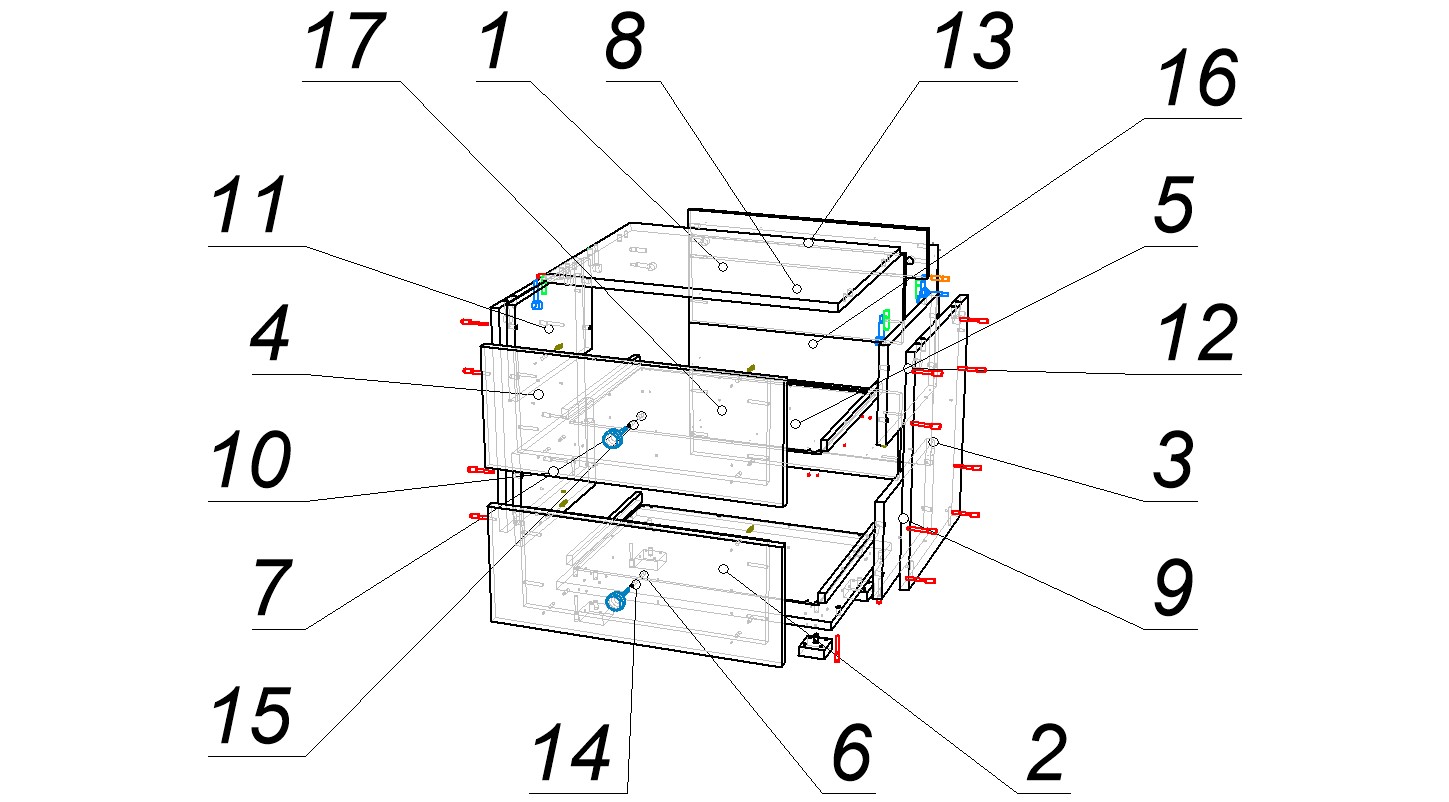 17
1
8
13
16
11
5
4
12
10
3
7
9
15
14
6
2