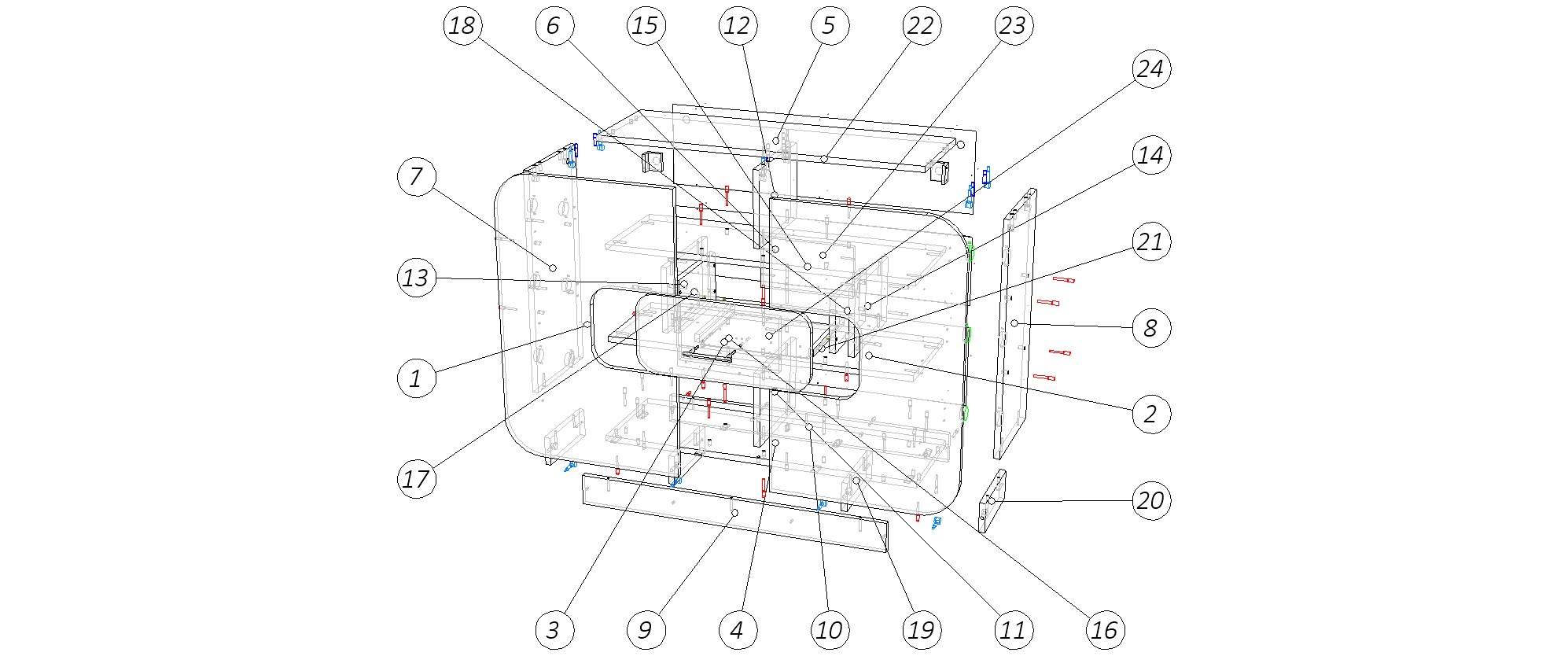 18
6
15
12
5
22
23
24
14
21
8
2
20
7
13
1
17
3
9
4
10
19
11
16