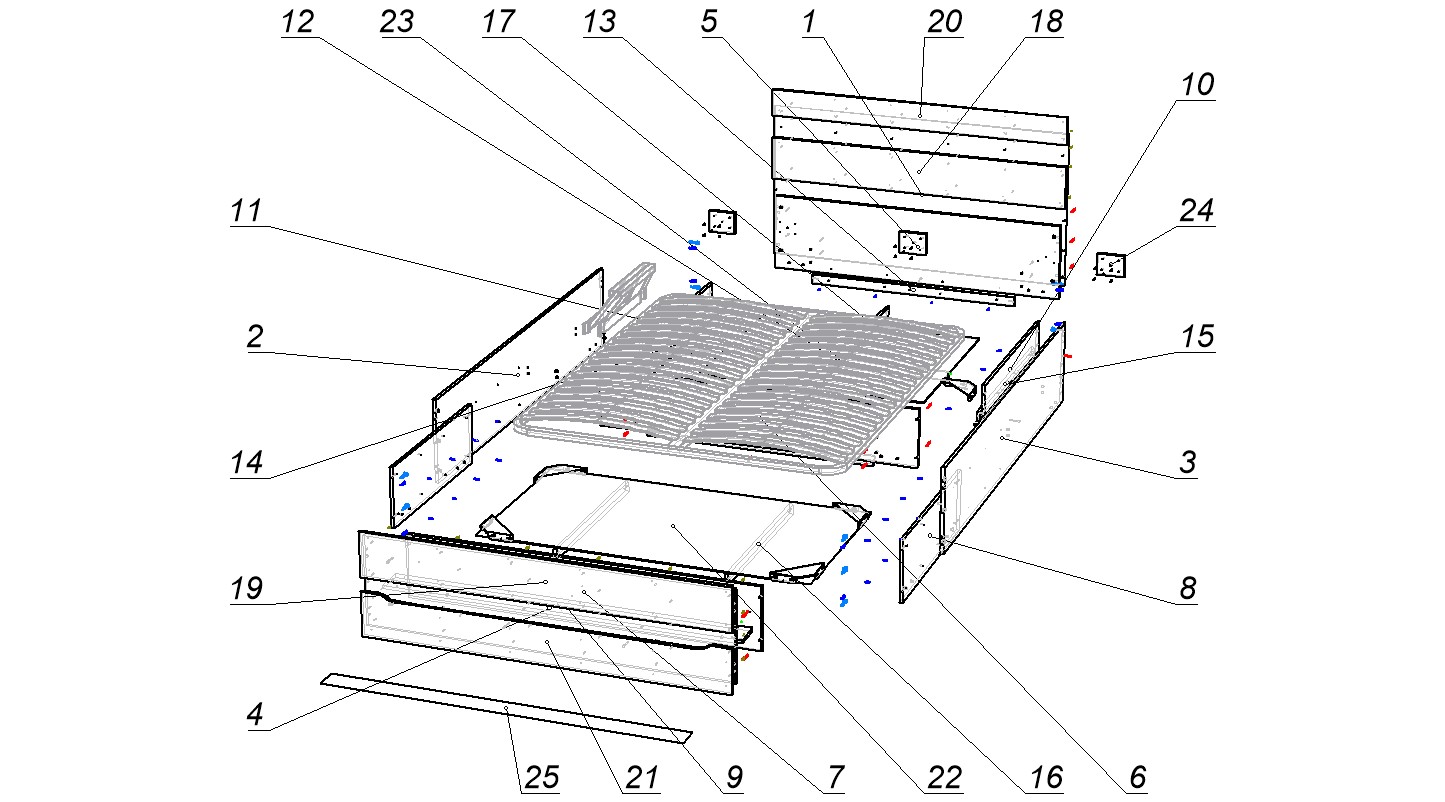 12 23 17 13 5 1 20 18

10

11

24

2

15

14

3

19

8

4

25 21 9 7 22 16 6