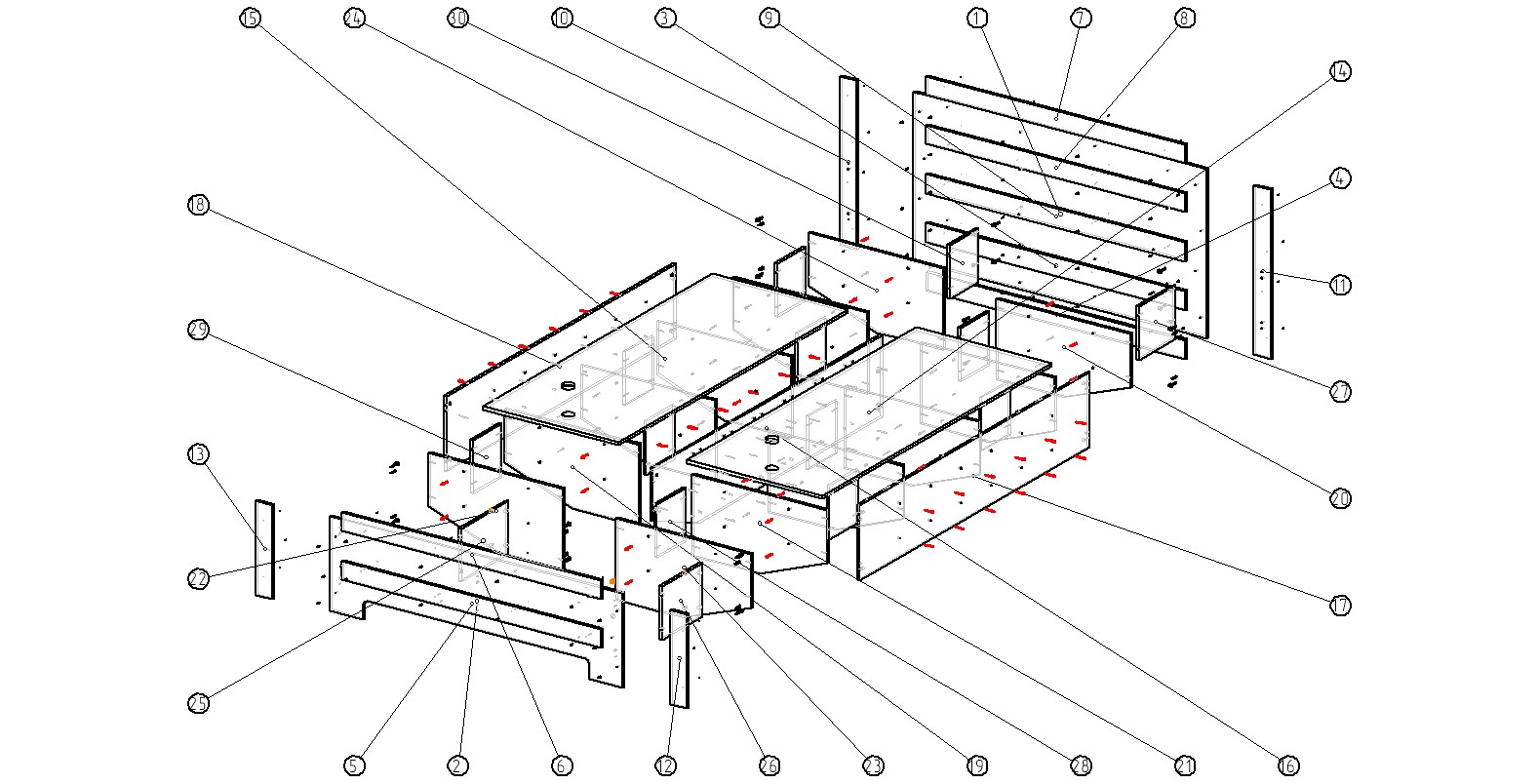 15
24
30
10
3
9
1
7
8
14
4
11
27
20
17
18
29
13
22
25
5
2
6
12
26
23
19
28
21
16