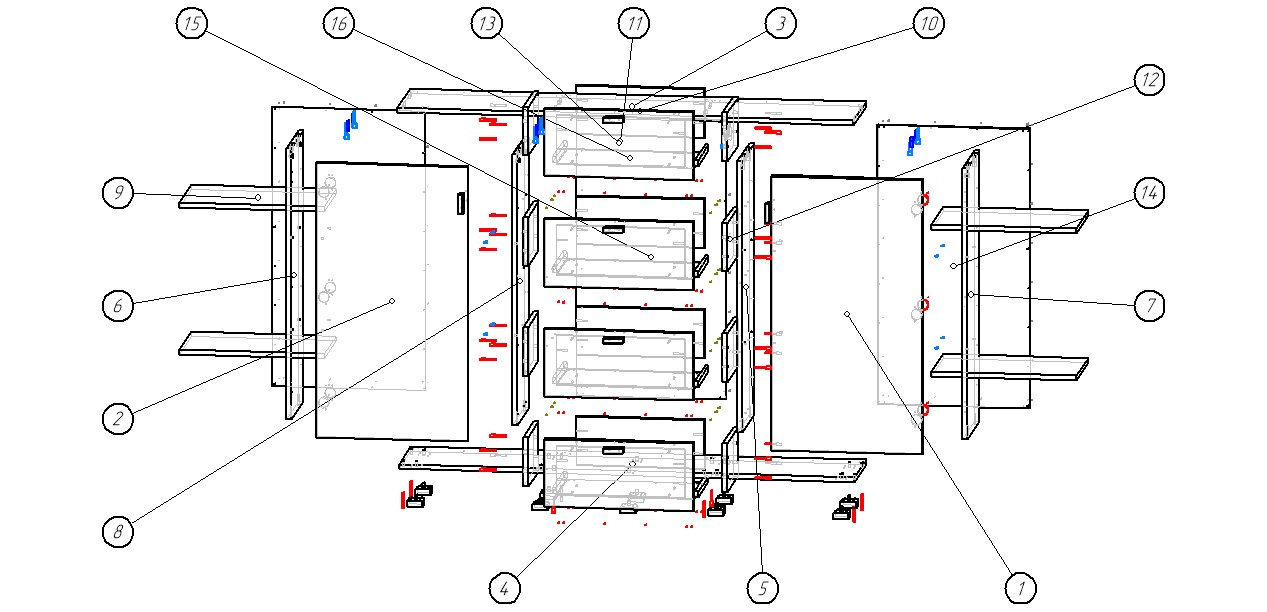 15
16
13
11
3
10
12
9
14
6
7
2
8
4
5
1