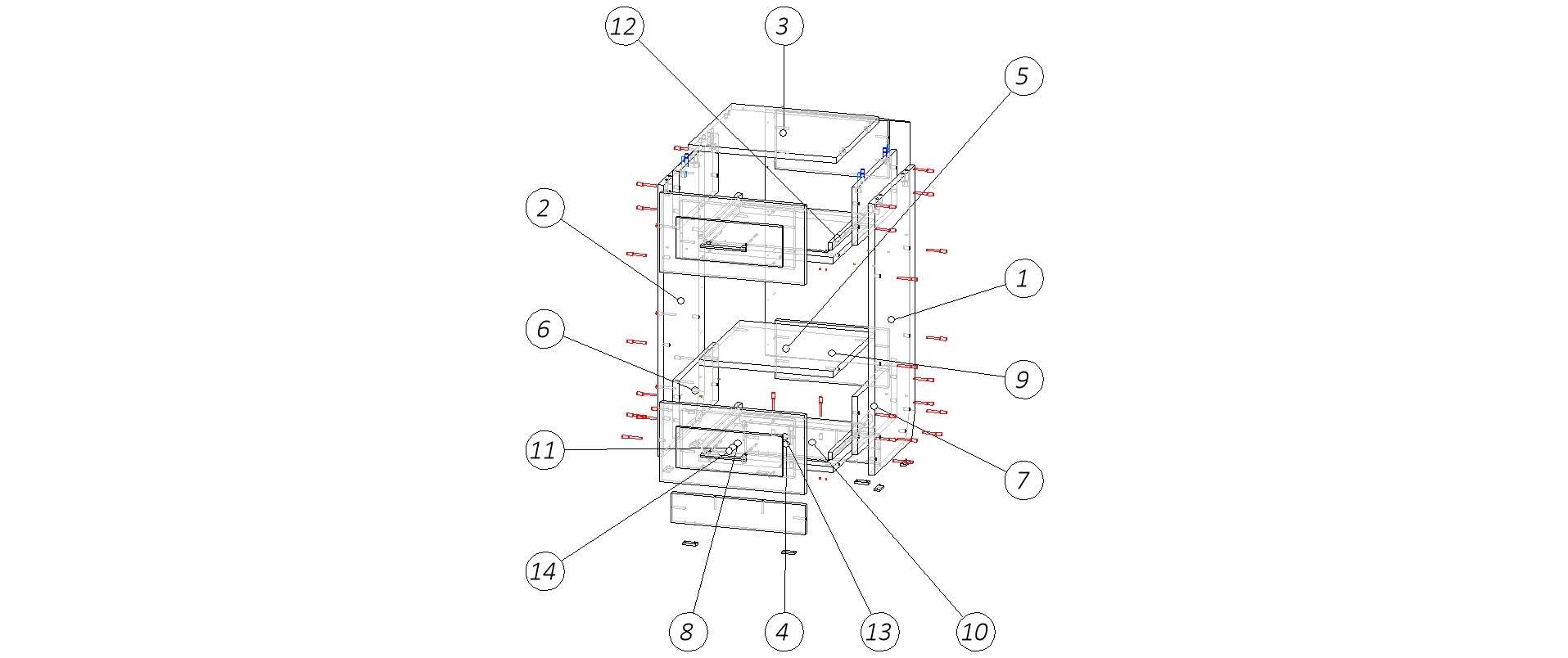 12
3
5
2
1
6
9
11
7
14
8
4
13
10