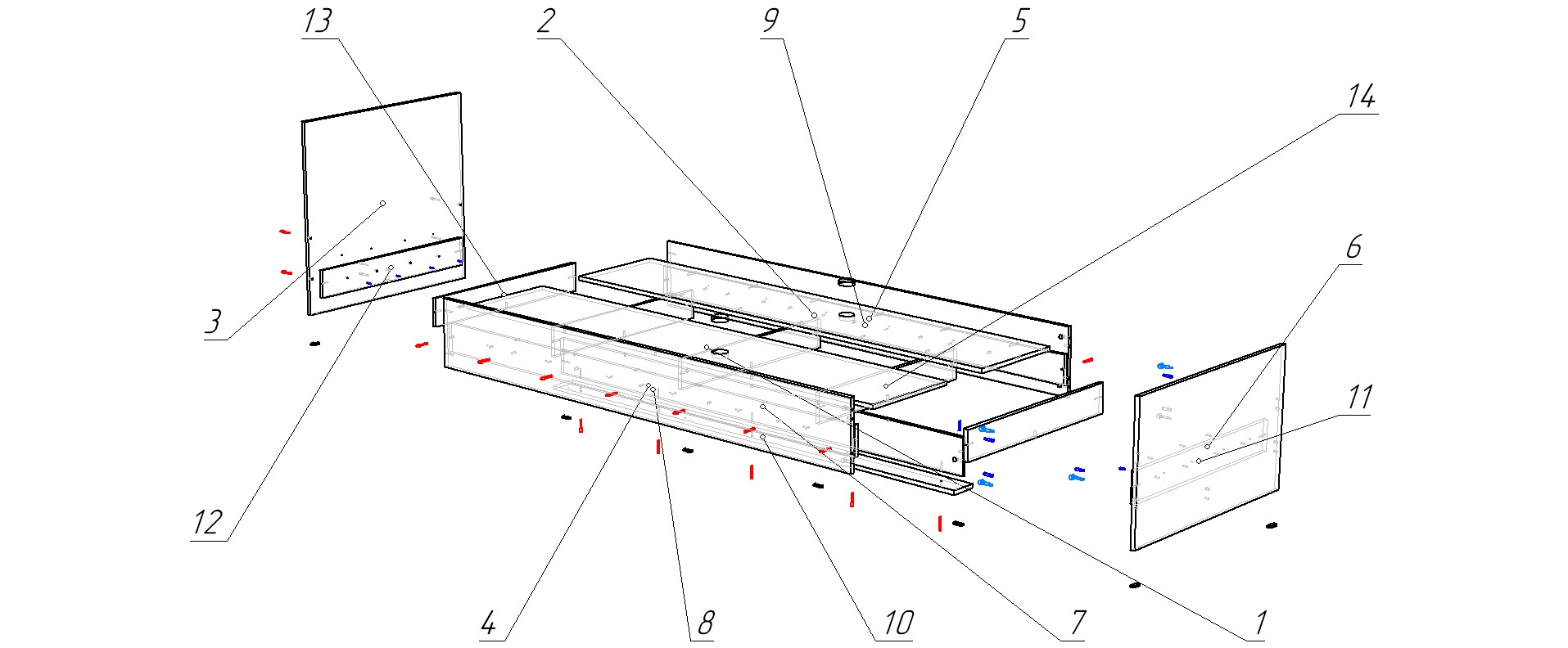 13
2
9
5
14
6
11
3
12
4
8
10
7
1